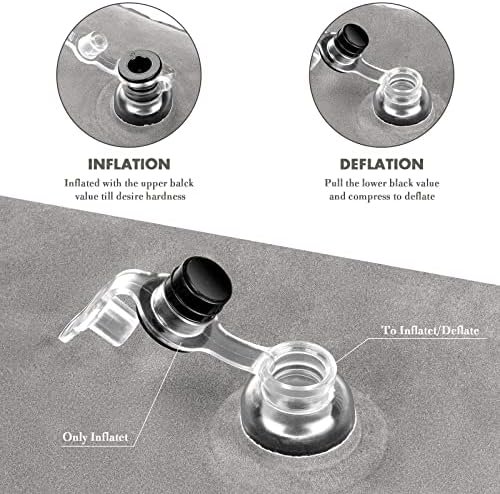 INFLATION
Inflated with the upper balck value till desire hardness

DEFLATION
Pull the lower black value and compress to deflate

To Inflatet/Deflate

Only Inflatet