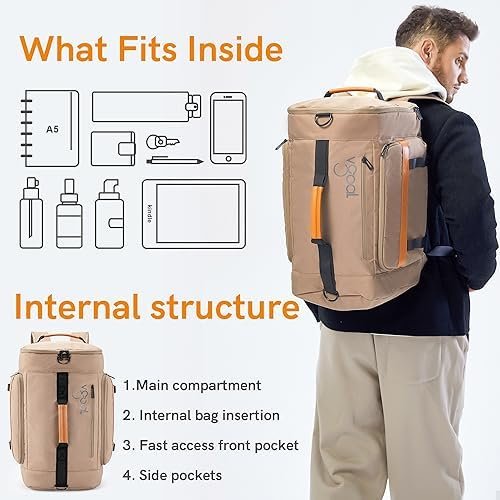 What Fits Inside

A5

kindle

vgoal

Internal structure

vgoal

1.Main compartment

2. Internal bag insertion

3. Fast access front pocket

4. Side pockets