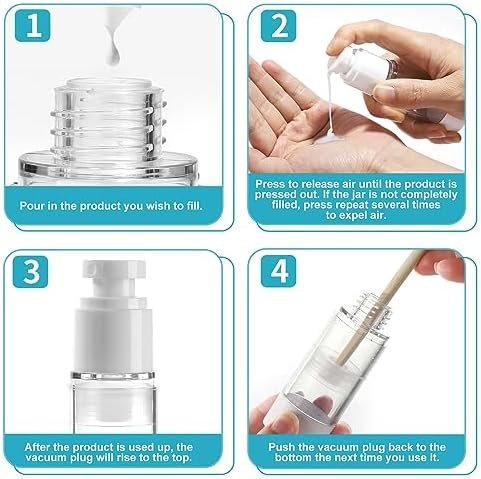 1

Pour in the product you wish to fill.

2

Press to release air until the product is pressed out. If the jar is not completely filled, press repeat several times to expel air.

3

After the product is used up, the vacuum plug will rise to the top.

4

Push the vacuum plug back to the bottom the next time you use it.