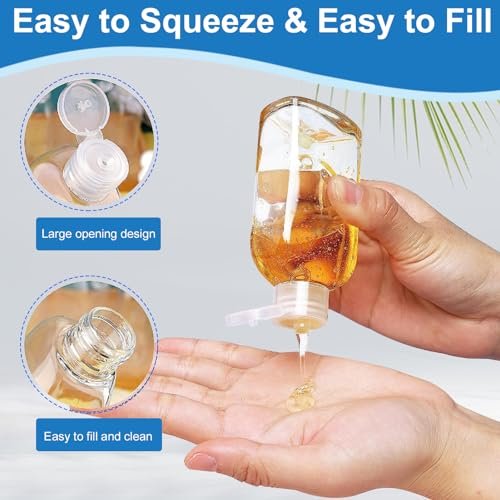 Easy to Squeeze & Easy to Fill

Large opening design

Easy to fill and clean