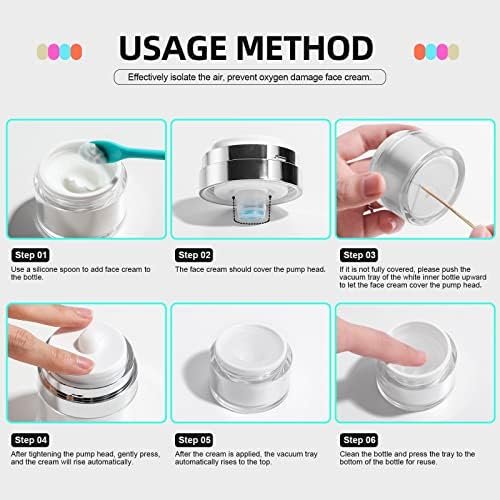 USAGE METHOD

Effectively isolate the air, prevent oxygen damage face cream.

Step 01
Use a silicone spoon to add face cream to the bottle.

Step 02
The face cream should cover the pump head.

Step 03
If it is not fully covered, please push the vacuum tray of the white inner bottle upward to let the face cream cover the pump head.

Step 04
After tightening the pump head, gently press, and the cream will rise automatically.

Step 05
After the cream is applied, the vacuum tray automatically rises to the top.

Step 06
Clean the bottle and press the tray to the bottom of the bottle for reuse.