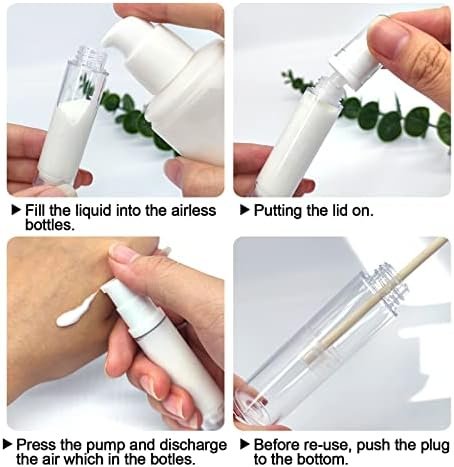 ▶ Fill the liquid into the airless bottles.

▶ Putting the lid on.

▶ Press the pump and discharge the air which in the botles.

▶ Before re-use, push the plug to the bottom.