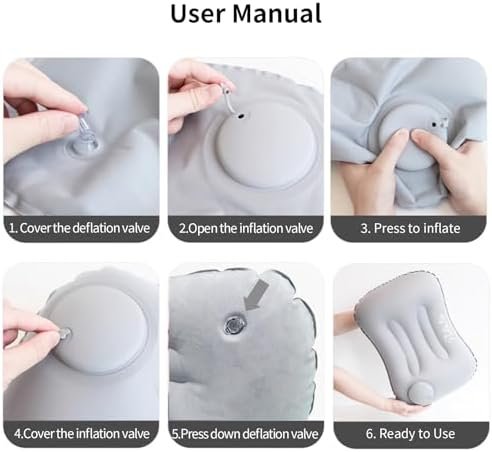 User Manual

1. Cover the deflation valve

2.Open the inflation valve

3. Press to inflate

4.Cover the inflation valve

5.Press down deflation valve

6. Ready to Use