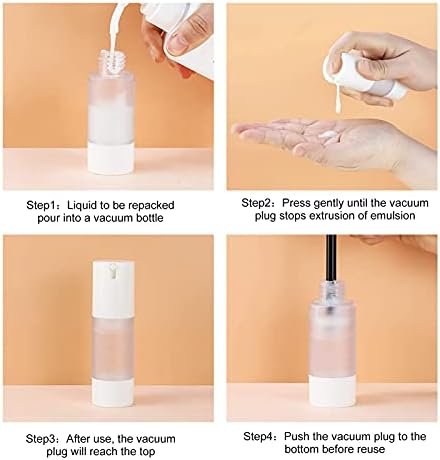 Step1：Liquid to be repacked pour into a vacuum bottle

Step2：Press gently until the vacuum plug stops extrusion of emulsion

Step3：After use, the vacuum plug will reach the top

Step4：Push the vacuum plug to the bottom before reuse