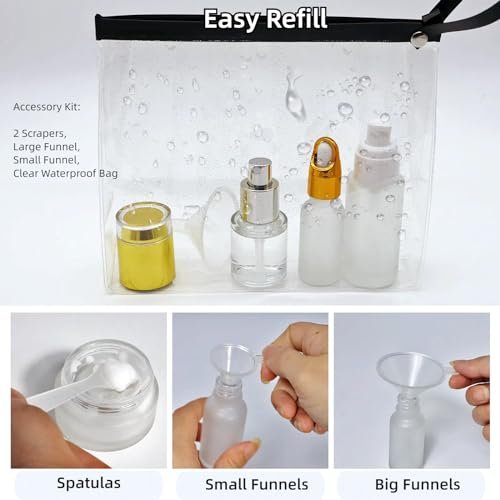 Easy Refill

Accessory Kit:

2 Scrapers,
Large Funnel,
Small Funnel,
Clear Waterproof Bag

Spatulas

Small Funnels

Big Funnels