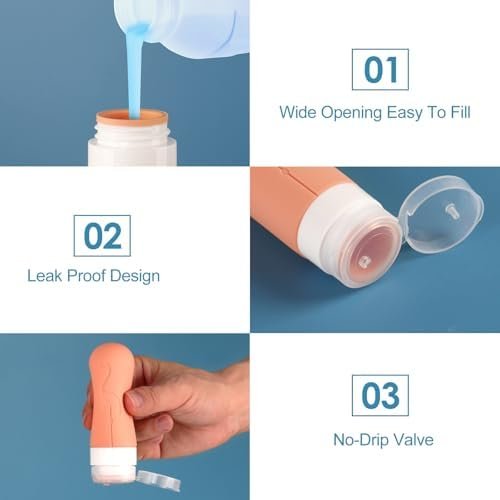 01

Wide Opening Easy To Fill

02

Leak Proof Design

03

No-Drip Valve