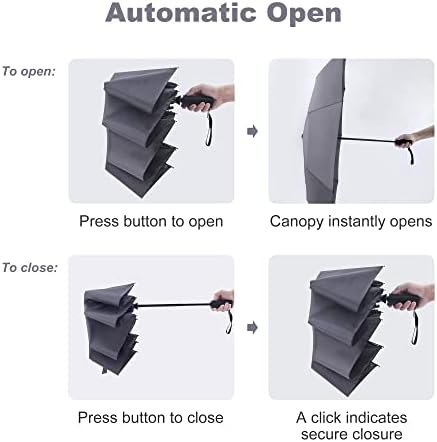 Automatic Open

To open:

Press button to open

Canopy instantly opens

To close:

Press button to close

A click indicates secure closure