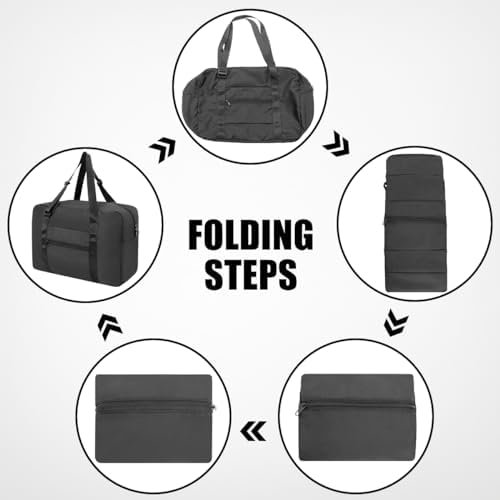 FOLDING
STEPS