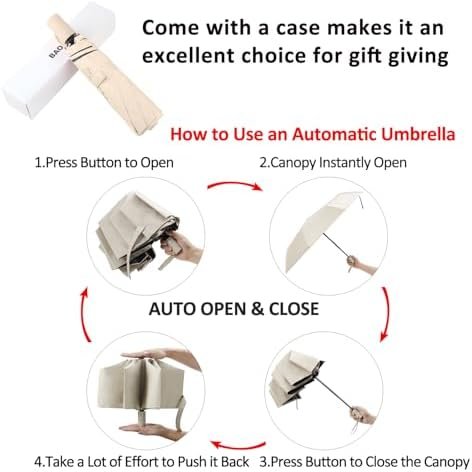 BAO

Come with a case makes it an excellent choice for gift giving

How to Use an Automatic Umbrella

1.Press Button to Open

2.Canopy Instantly Open

AUTO OPEN & CLOSE

4.Take a Lot of Effort to Push it Back

3.Press Button to Close the Canopy